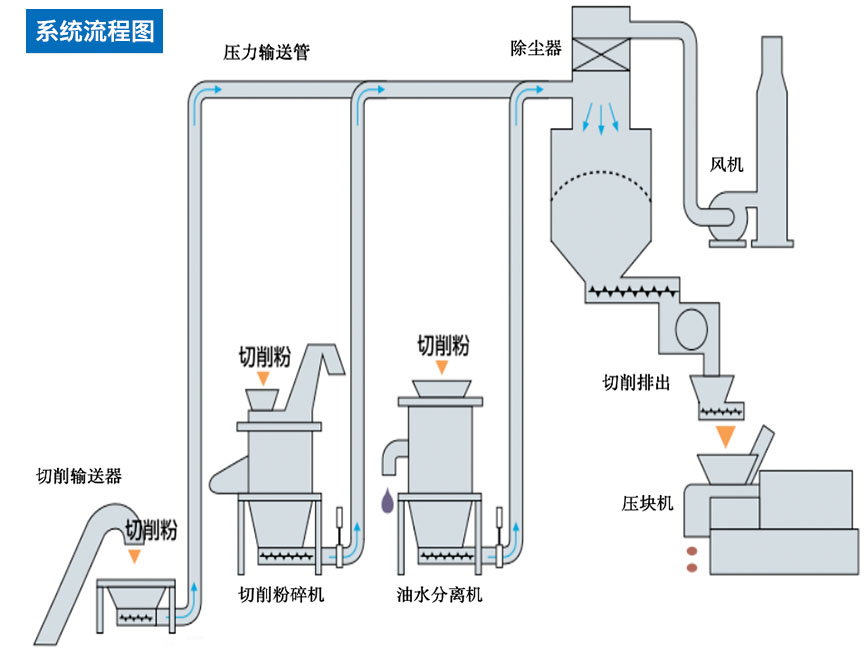 系统流程图

压力输送管

除尘器

风机

切削粉

切削粉

切削排出

切削输送器

切削粉

压块机

切削粉碎机

油水分离机